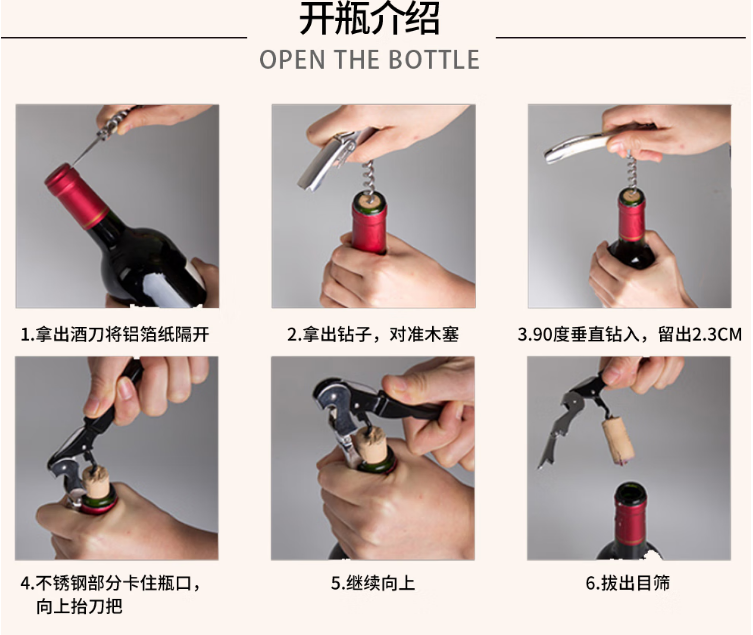 开瓶介绍
OPEN THE BOTTLE

1.拿出酒刀将铝箔纸隔开

2.拿出钻子，对准木塞

3.90度垂直钻入，留出2.3CM

4.不锈钢部分卡住瓶口，向上抬刀把

5.继续向上

6.拔出目筛