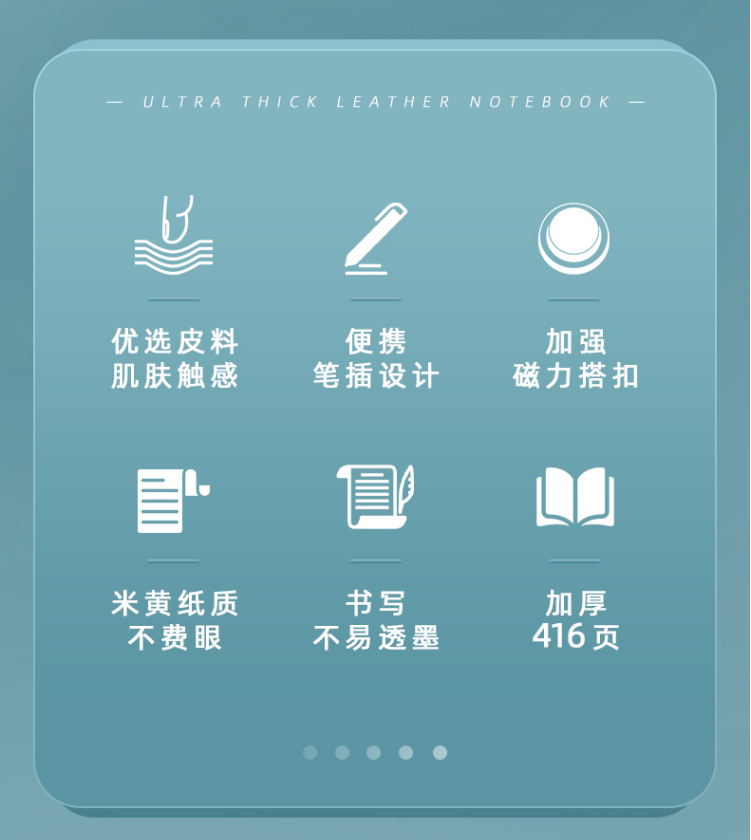 — ULTRA THICK LEATHER NOTEBOOK —

优选皮料
肌肤触感

便携
笔插设计

加强
磁力搭扣

米黄纸质
不费眼

书写
不易透墨

加厚
416页