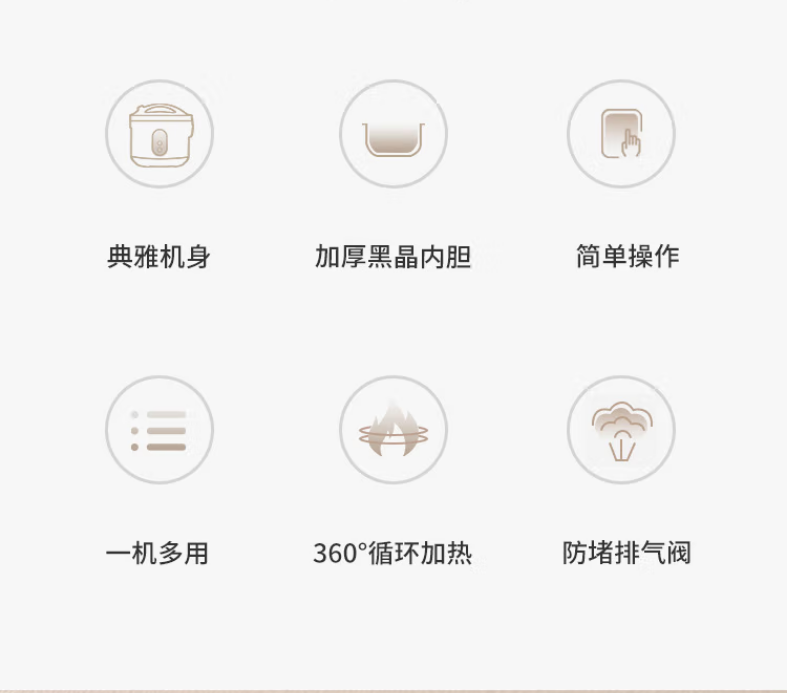 典雅机身

加厚黑晶内胆

简单操作

一机多用

360°循环加热

防堵排气阀