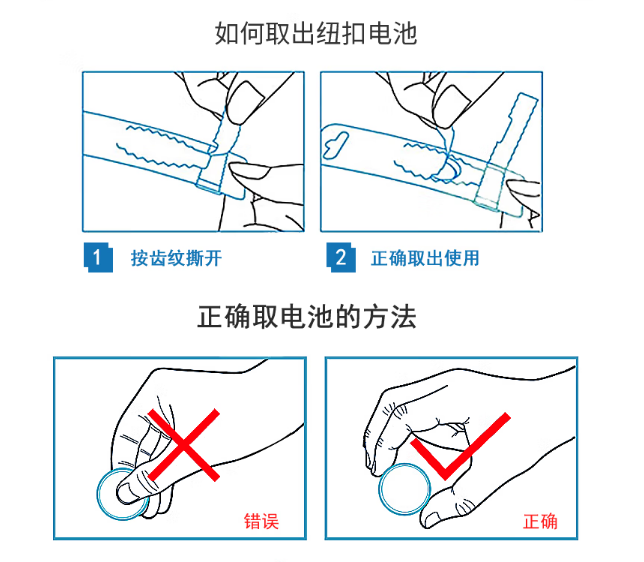 如何取出纽扣电池

1 按齿纹撕开

2 正确取出使用

正确取电池的方法

错误

正确