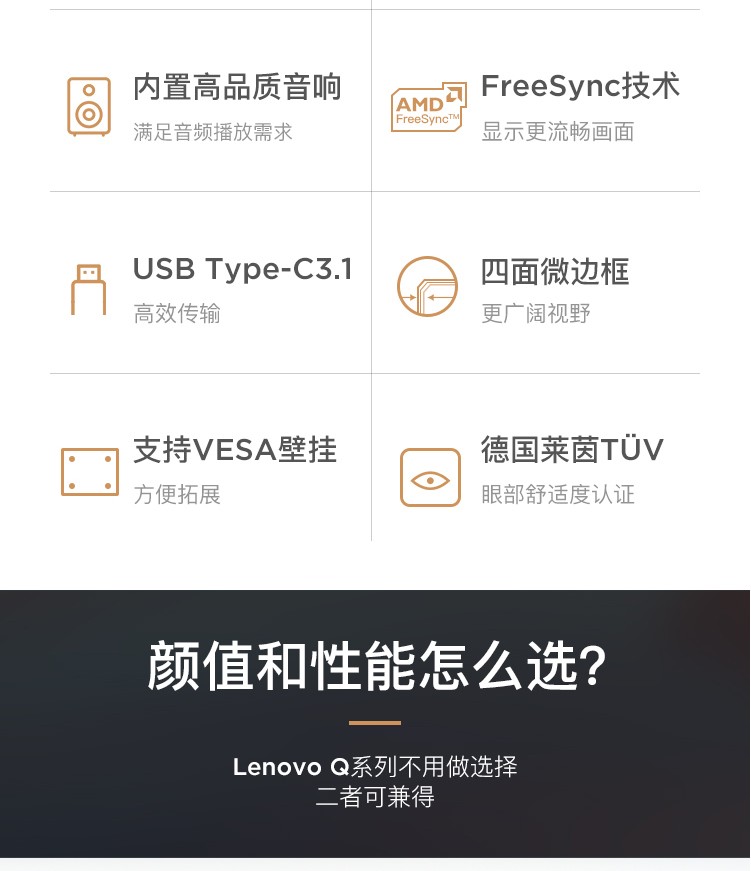 内置高品质音响
满足音频播放需求

AMD
FreeSync™

FreeSync技术
显示更流畅画面

USB Type-C3.1
高效传输

四面微边框
更广阔视野

支持VESA壁挂
方便拓展

德国莱茵TÜV
眼部舒适度认证

颜值和性能怎么选?

Lenovo Q系列不用做选择
二者可兼得