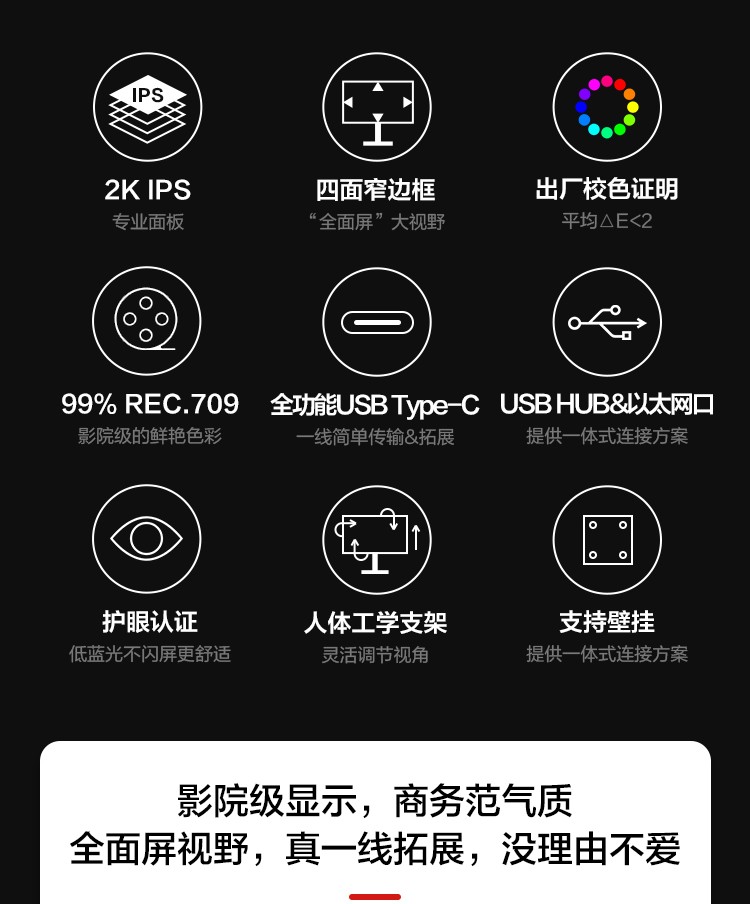 IPS

2K IPS
专业面板

四面窄边框
“全面屏”大视野

出厂校色证明
平均△E<2

99% REC.709
影院级的鲜艳色彩

全功能USB Type-C
一线简单传输&拓展

USB HUB&以太网口
提供一体式连接方案

护眼认证
低蓝光不闪屏更舒适

人体工学支架
灵活调节视角

支持壁挂
提供一体式连接方案

影院级显示，商务范气质
全面屏视野，真一线拓展，没理由不爱