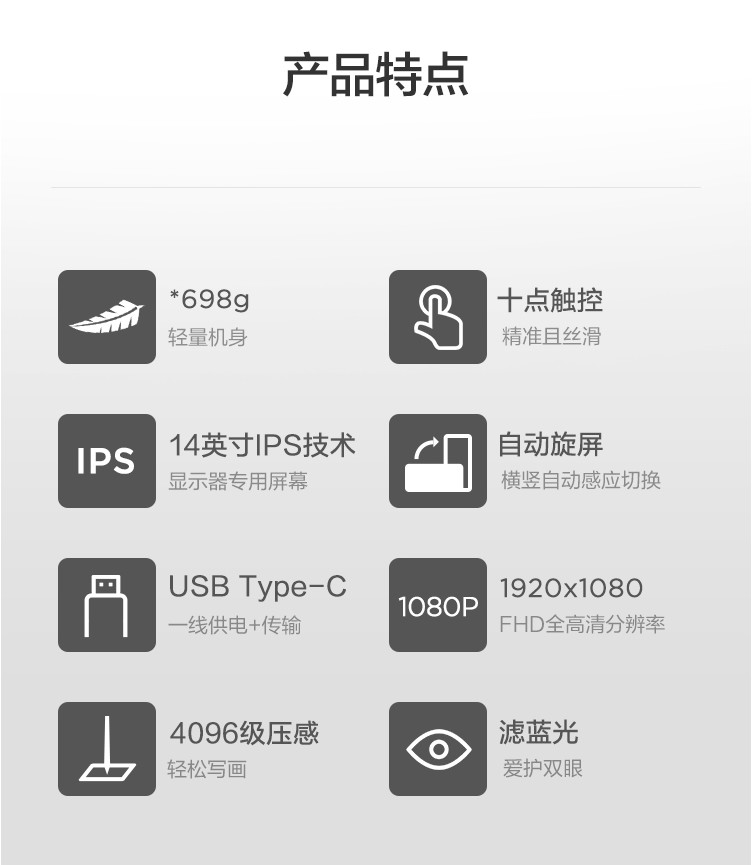 产品特点

*698g
轻量机身

IPS
14英寸IPS技术
显示器专用屏幕

USB Type-C
一线供电+传输

4096级压感
轻松写画

十点触控
精准且丝滑

自动旋屏
横竖自动感应切换

1080P
1920x1080
FHD全高清分辨率

滤蓝光
爱护双眼