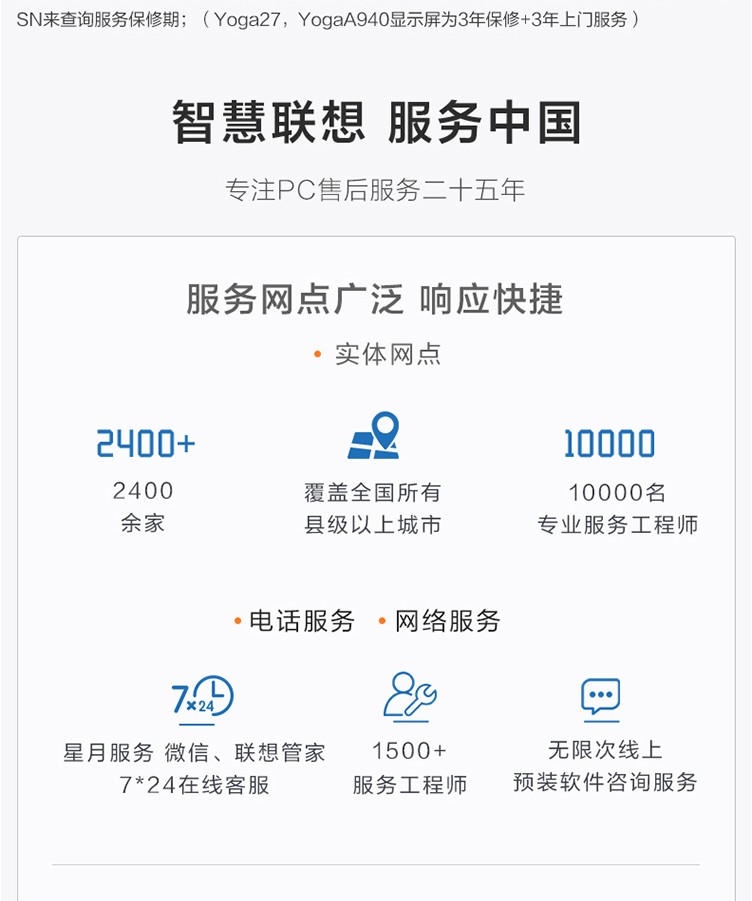 SN来查询服务保修期；（Yoga27，YogaA940显示屏为3年保修+3年上门服务）

智慧联想 服务中国

专注PC售后服务二十五年

服务网点广泛 响应快捷

• 实体网点

2400+

2400
余家

覆盖全国所有
县级以上城市

10000

10000名
专业服务工程师

• 电话服务 • 网络服务

7×24

星月服务 微信、联想管家
7*24在线客服

1500+
服务工程师

无限次线上
预装软件咨询服务