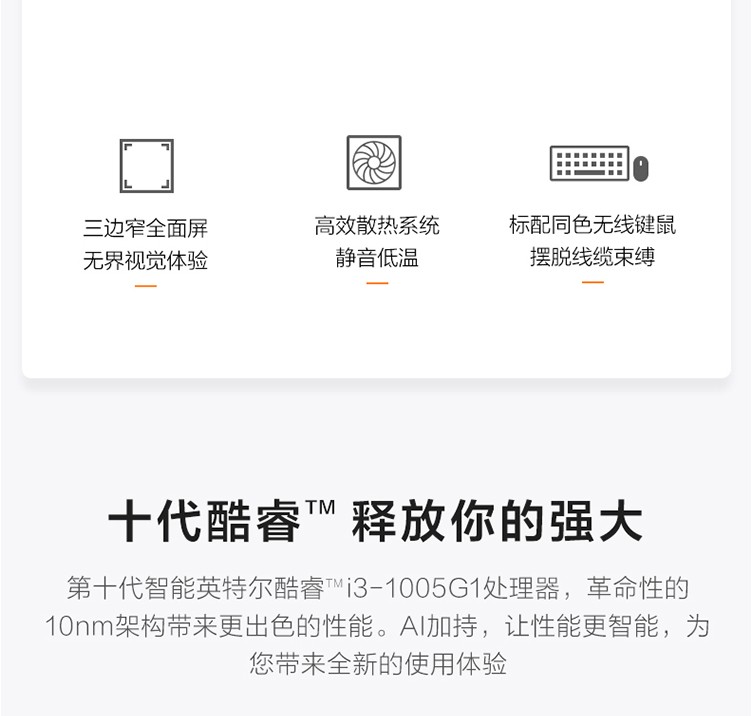 三边窄全面屏
无界视觉体验

高效散热系统
静音低温

标配同色无线键鼠
摆脱线缆束缚

十代酷睿™ 释放你的强大

第十代智能英特尔酷睿™i3-1005G1处理器，革命性的10nm架构带来更出色的性能。AI加持，让性能更智能，为您带来全新的使用体验