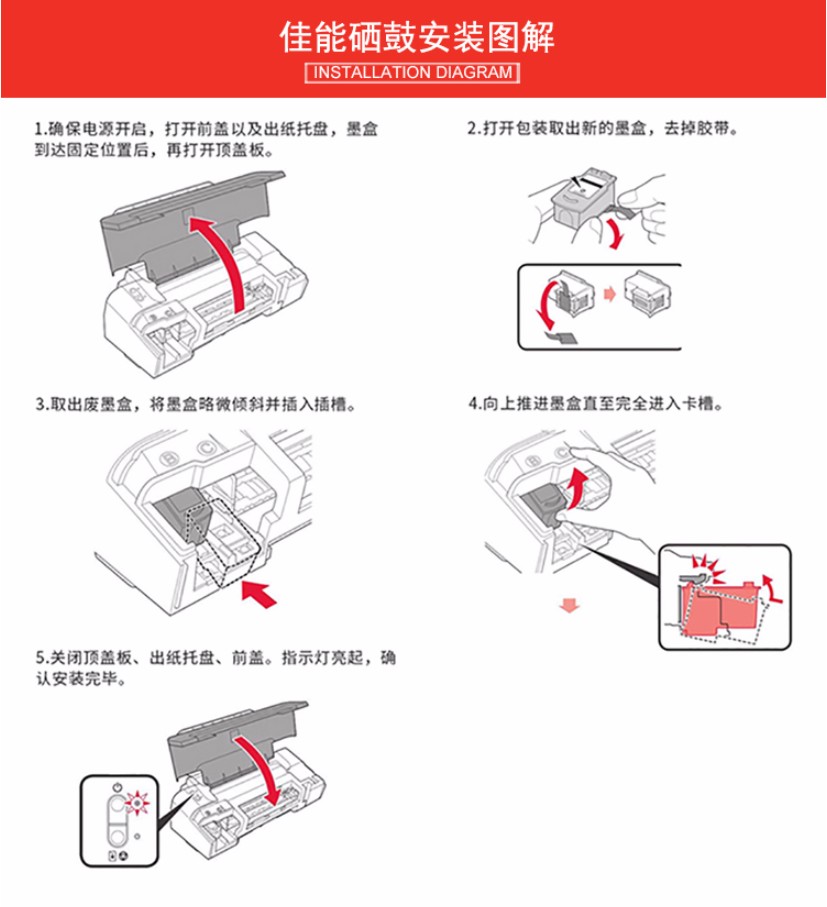 佳能硒鼓安装图解
INSTALLATION DIAGRAM

1.确保电源开启，打开前盖以及出纸托盘，墨盒到达固定位置后，再打开顶盖板。

2.打开包装取出新的墨盒，去掉胶带。

3.取出废墨盒，将墨盒略微倾斜并插入插槽。

4.向上推进墨盒直至完全进入卡槽。

5.关闭顶盖板、出纸托盘、前盖。指示灯亮起，确认安装完毕。